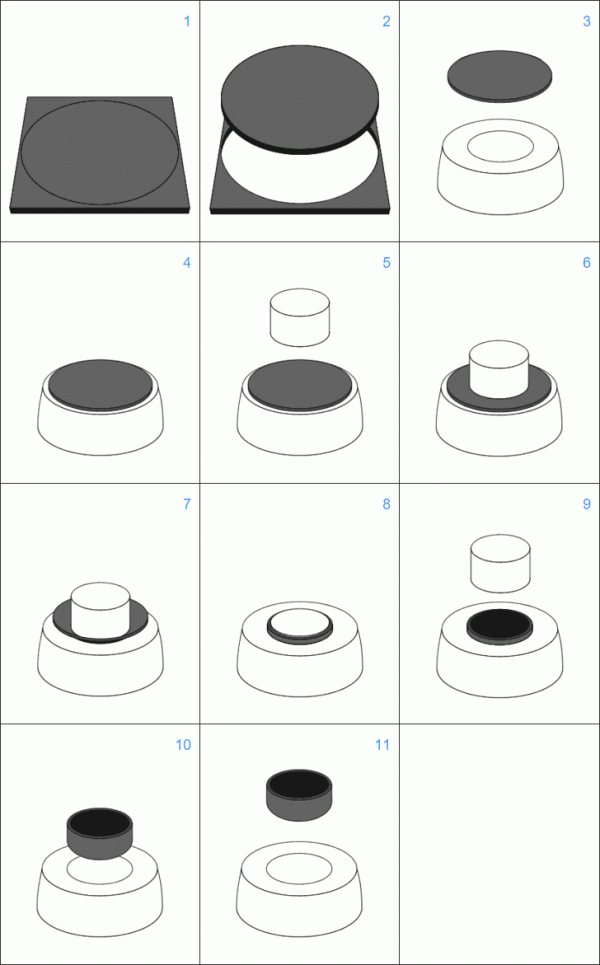 1
2
3
4
5
6
7
8
9
10
11